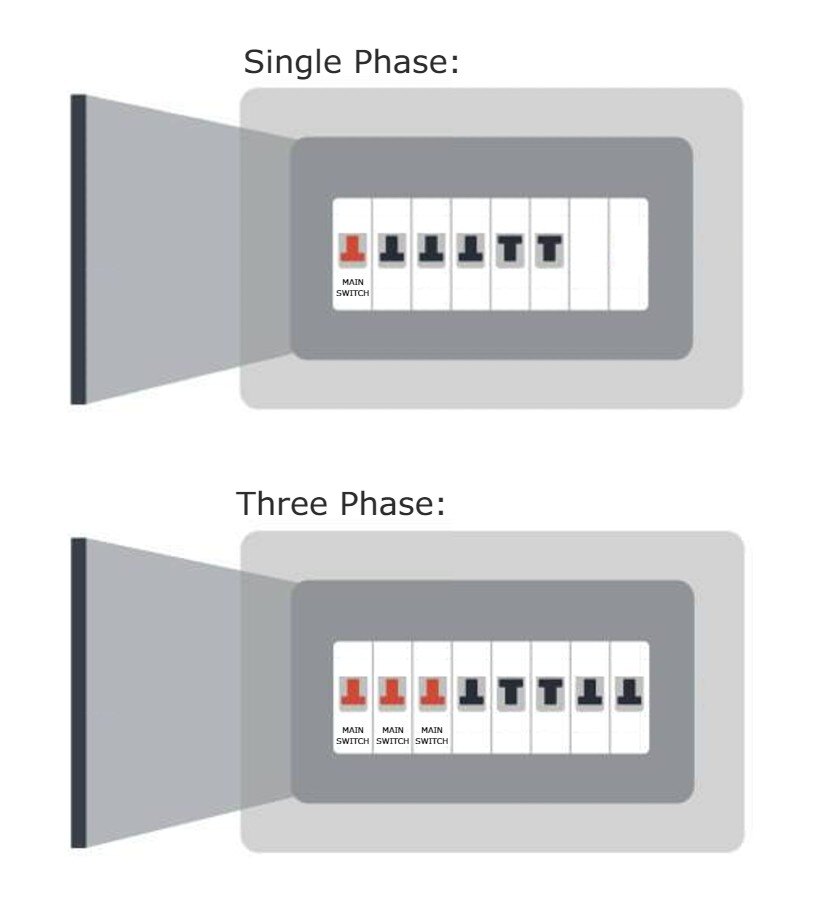 Single Phase:

MAIN SWITCH

Three Phase:

MAIN SWITCH

MAIN SWITCH

MAIN SWITCH